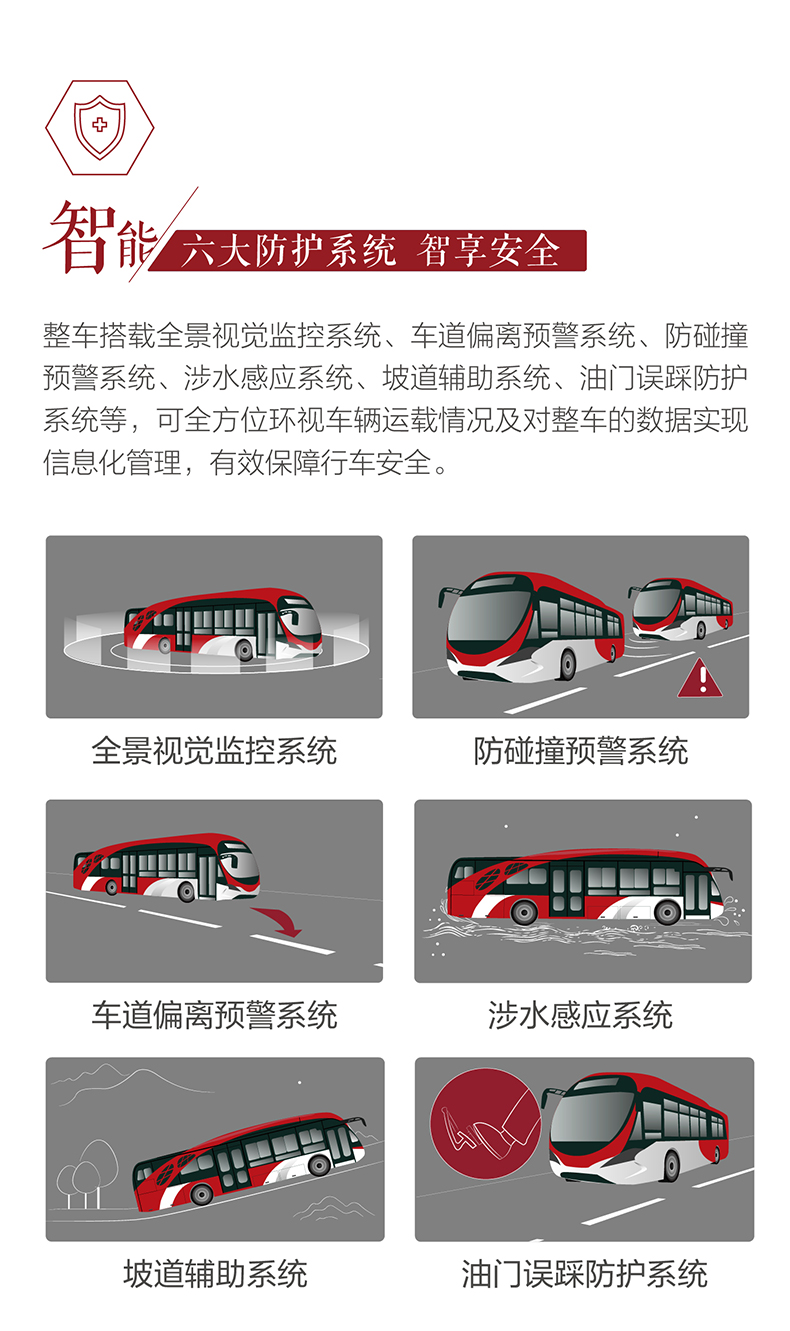 智能

六大防护系统 智享安全

整车搭载全景视觉监控系统、车道偏离预警系统、防碰撞预警系统、涉水感应系统、坡道辅助系统、油门误踩防护系统等，可全方位环视车辆运载情况及对整车的数据实现信息化管理，有效保障行车安全。

全景视觉监控系统

防碰撞预警系统

车道偏离预警系统

涉水感应系统

坡道辅助系统

油门误踩防护系统